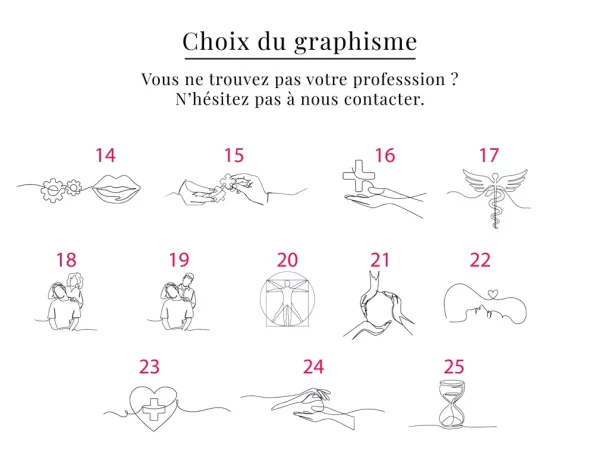 Choix du graphisme

Vous ne trouvez pas votre professsion ?
N'hésitez pas à nous contacter.

14 15 16 17

18 19 20 21 22

23 24 25