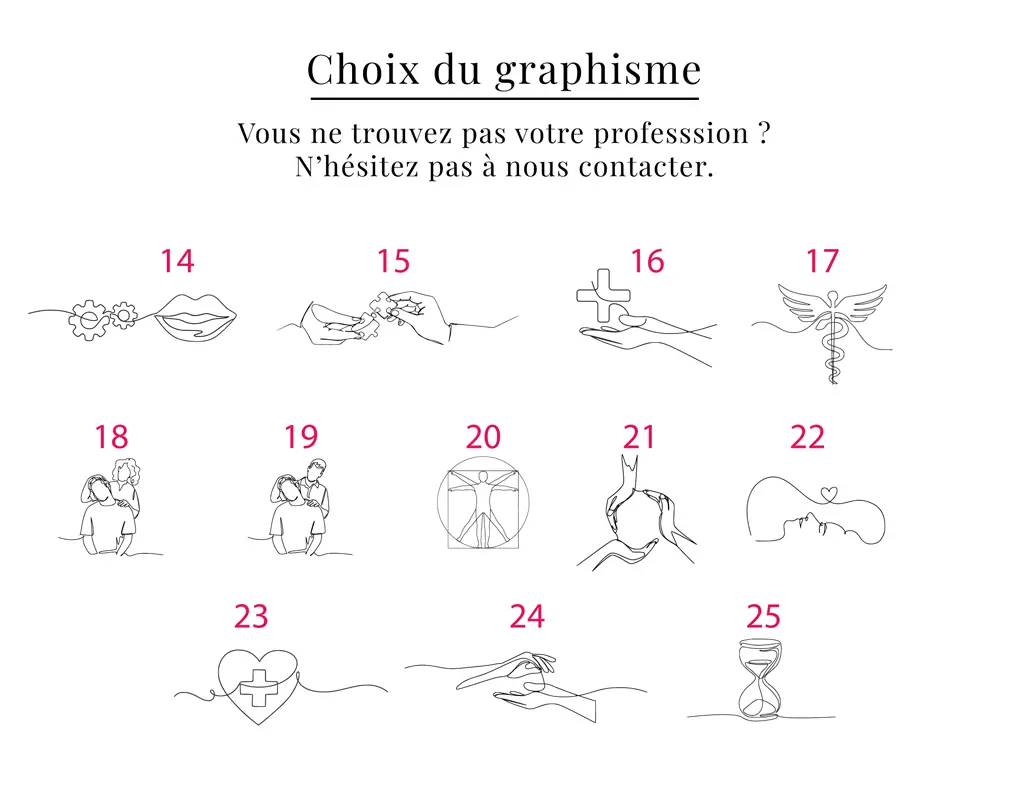 Choix du graphisme

Vous ne trouvez pas votre professsion ?
N'hésitez pas à nous contacter.

14
15
16
17

18
19
20
21
22

23
24
25